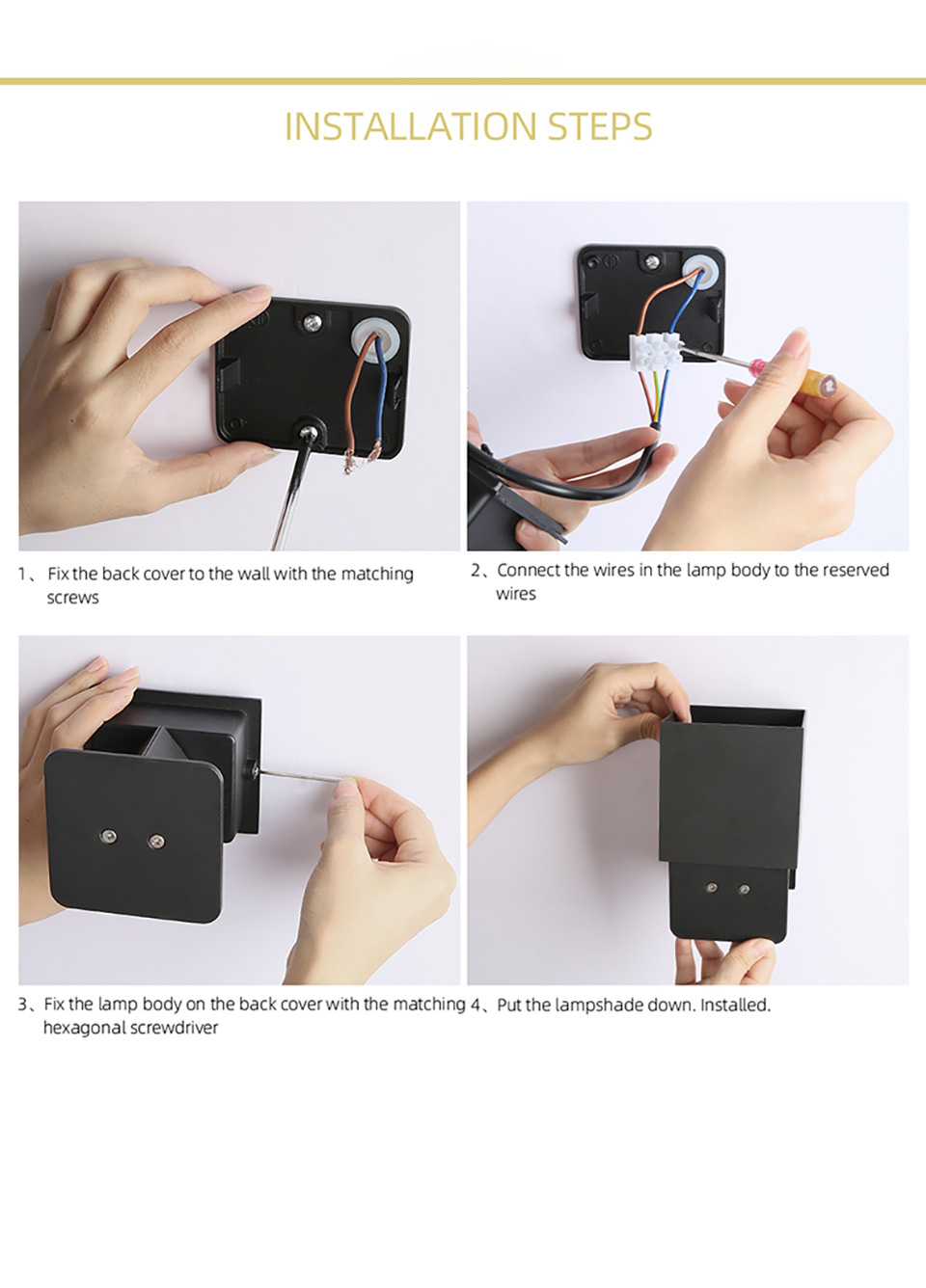 INSTALLATION STEPS

1、Fix the back cover to the wall with the matching screws

2、Connect the wires in the lamp body to the reserved wires

3、Fix the lamp body on the back cover with the matching hexagonal screwdriver

4、Put the lampshade down. Installed.