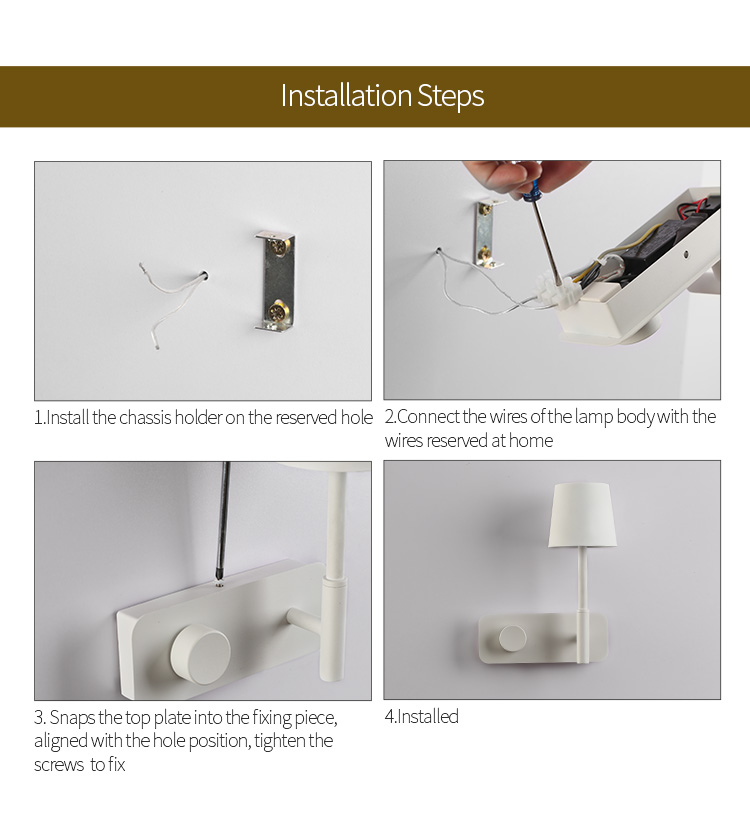 Installation Steps

1.Install the chassis holder on the reserved hole

2.Connect the wires of the lamp body with the wires reserved at home

3. Snaps the top plate into the fixing piece, aligned with the hole position, tighten the screws to fix

4.Installed