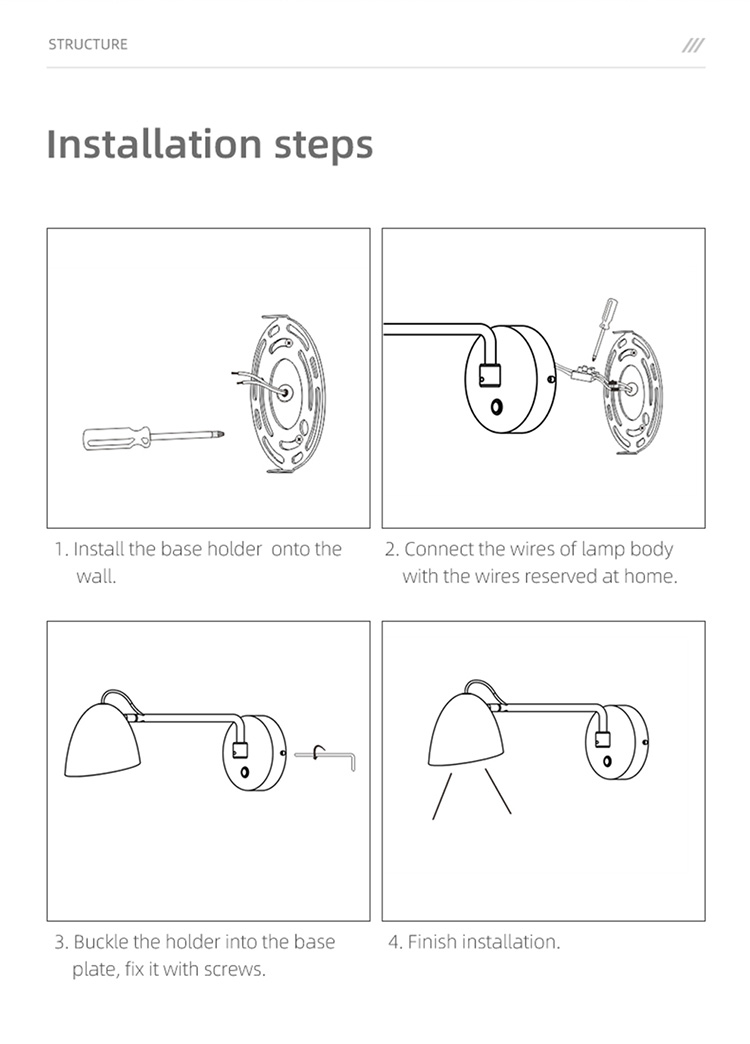 STRUCTURE

///

Installation steps

1. Install the base holder  onto the wall.

2. Connect the wires of lamp body with the wires reserved at home.

3. Buckle the holder into the base plate, fix it with screws.

4. Finish installation.