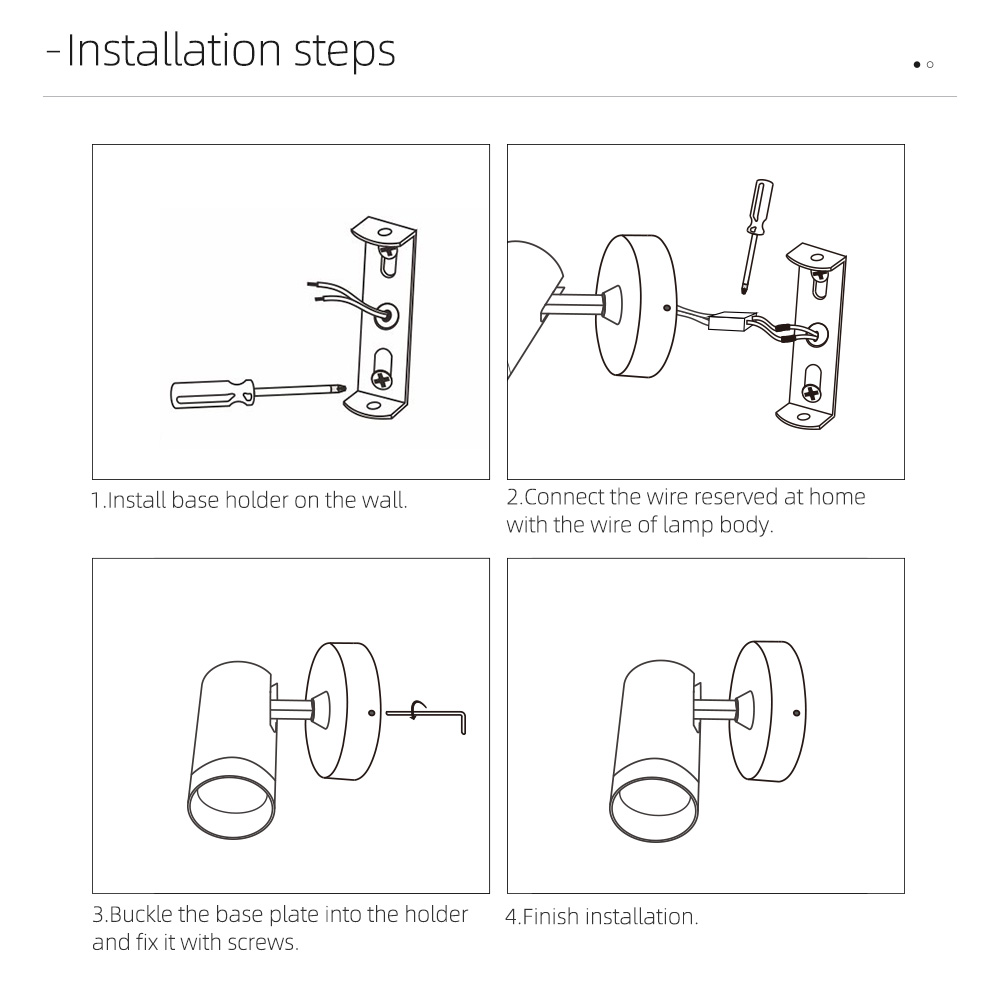 -Installation steps

1.Install base holder on the wall.

2.Connect the wire reserved at home with the wire of lamp body.

3.Buckle the base plate into the holder and fix it with screws.

4.Finish installation.