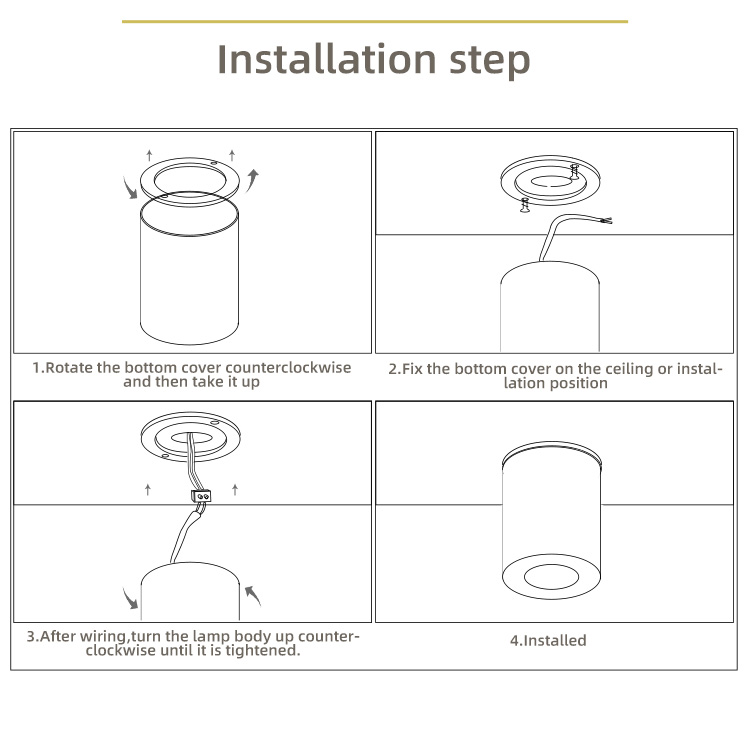 Installation step

1.Rotate the bottom cover counterclockwise and then take it up

2.Fix the bottom cover on the ceiling or installation position

3.After wiring,turn the lamp body up counterclockwise until it is tightened.

4.Installed