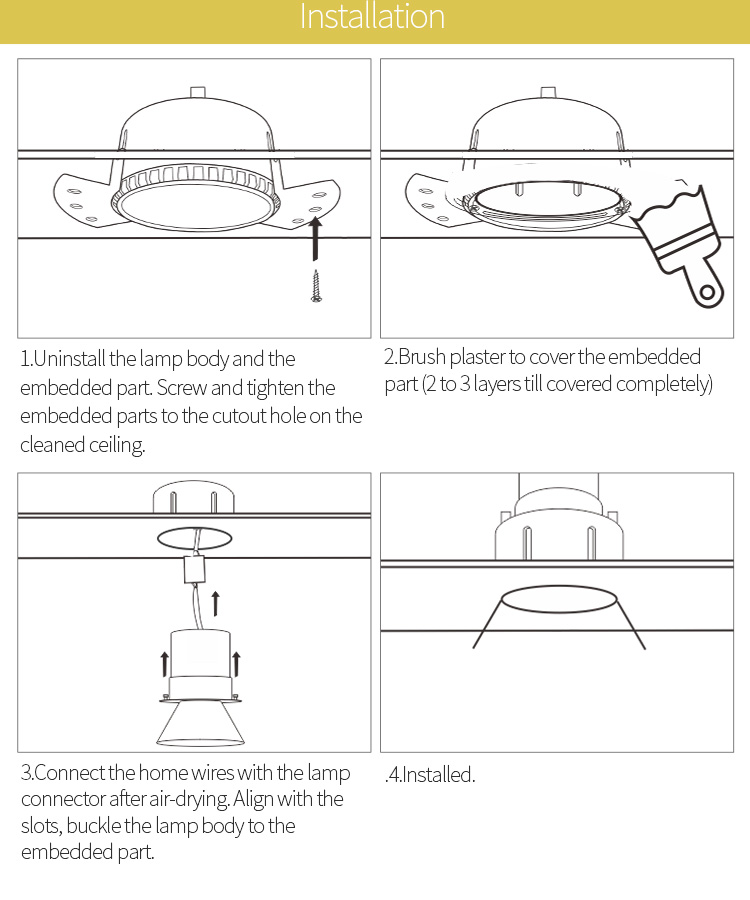 Installation

1.Uninstall the lamp body and the embedded part. Screw and tighten the embedded parts to the cutout hole on the cleaned ceiling.

2.Brush plaster to cover the embedded part (2 to 3 layers till covered completely)

3.Connect the home wires with the lamp connector after air-drying. Align with the slots, buckle the lamp body to the embedded part.

.4.Installed.