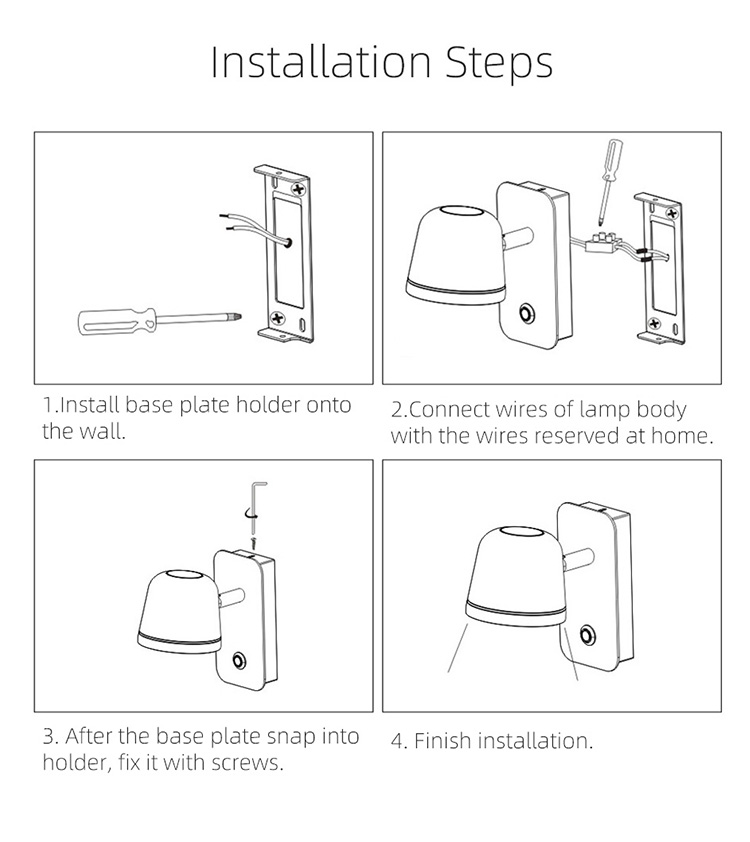 Installation Steps

1.Install base plate holder onto the wall.

2.Connect wires of lamp body with the wires reserved at home.

3. After the base plate snap into holder, fix it with screws.

4. Finish installation.