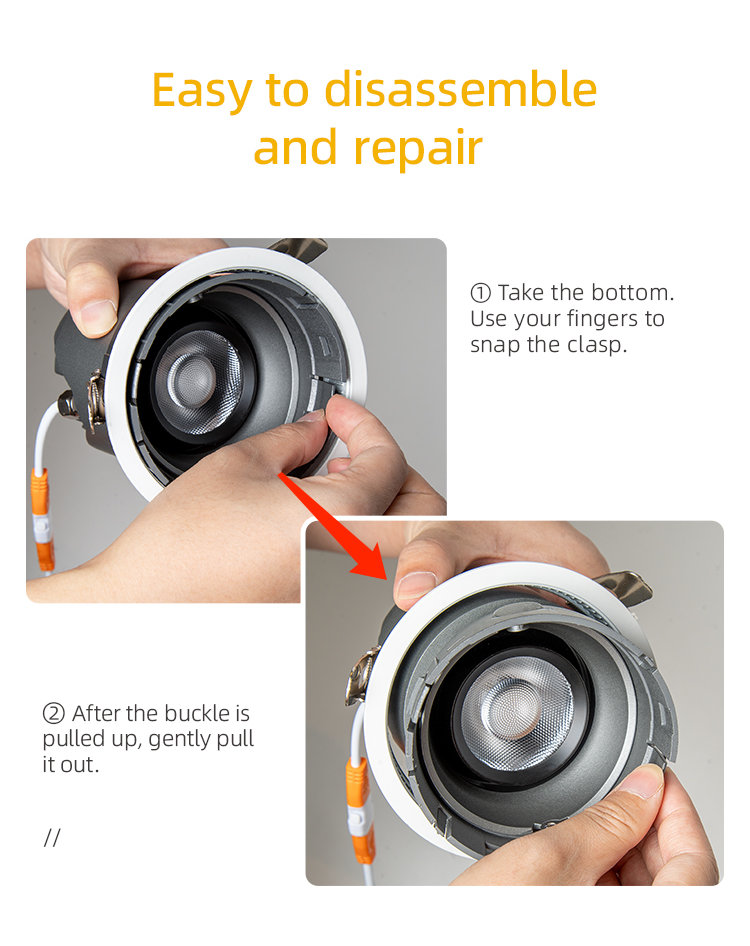 Easy to disassemble and repair

① Take the bottom. Use your fingers to snap the clasp.

② After the buckle is pulled up, gently pull it out.

//